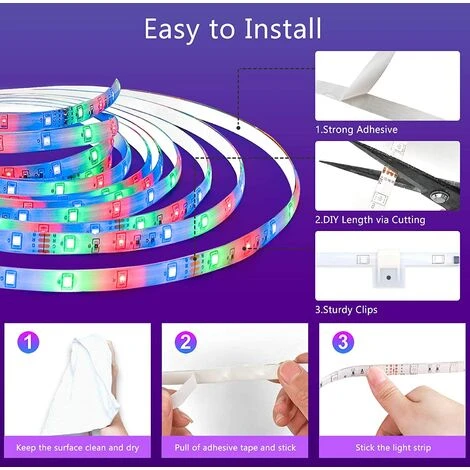 Easy to Install

1.Strong Adhesive

2.DIY Length via Cutting

3.Sturdy Clips

1
Keep the surface clean and dry

2
Pull of adhesive tape and stick

3
Stick the light strip