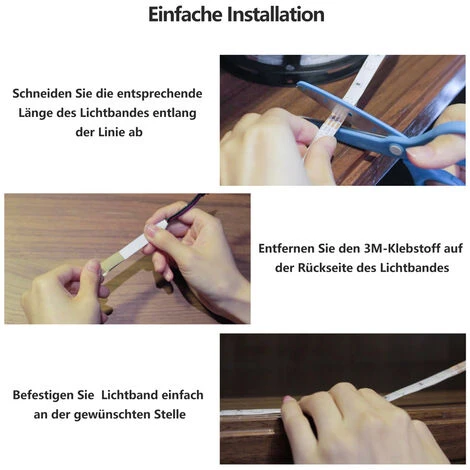 Einfache Installation

Schneiden Sie die entsprechende Länge des Lichtbandes entlang der Linie ab

Entfernen Sie den 3M-Klebstoff auf der Rückseite des Lichtbandes

Befestigen Sie Lichtband einfach an der gewünschten Stelle