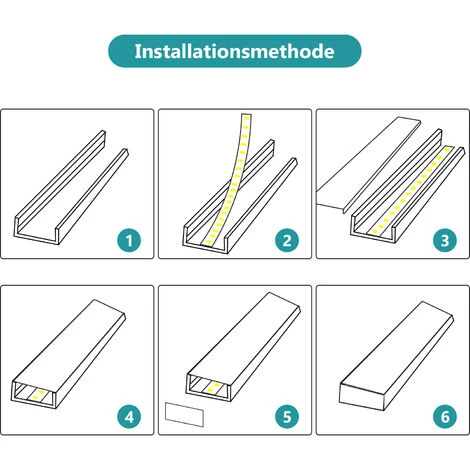 Installationsmethode

1

2

3

4

5

6