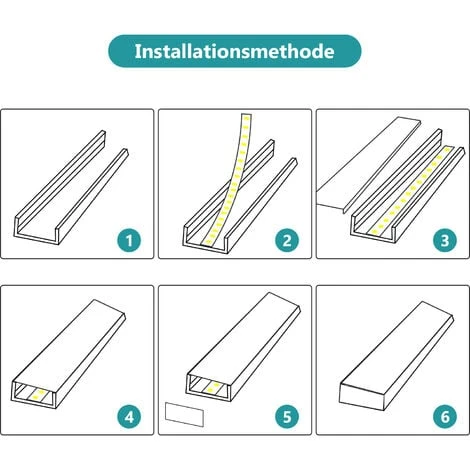 Installationsmethode

1

2

3

4

5

6