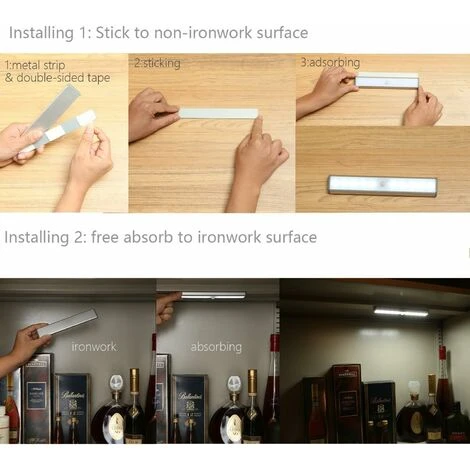 Installing 1: Stick to non-ironwork surface

1:metal strip & double-sided tape

2:sticking

3:adsorbing

Installing 2: free absorb to ironwork surface

ironwork

absorbing