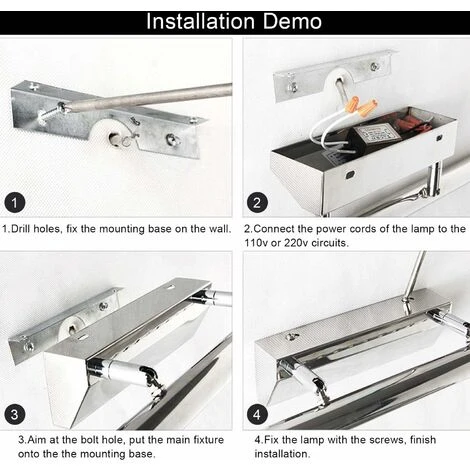 Installation Demo

1

1.Drill holes, fix the mounting base on the wall.

2

2.Connect the power cords of the lamp to the 110v or 220v circuits.

3

3.Aim at the bolt hole, put the main fixture onto the the mounting base.

4

4.Fix the lamp with the screws, finish installation.